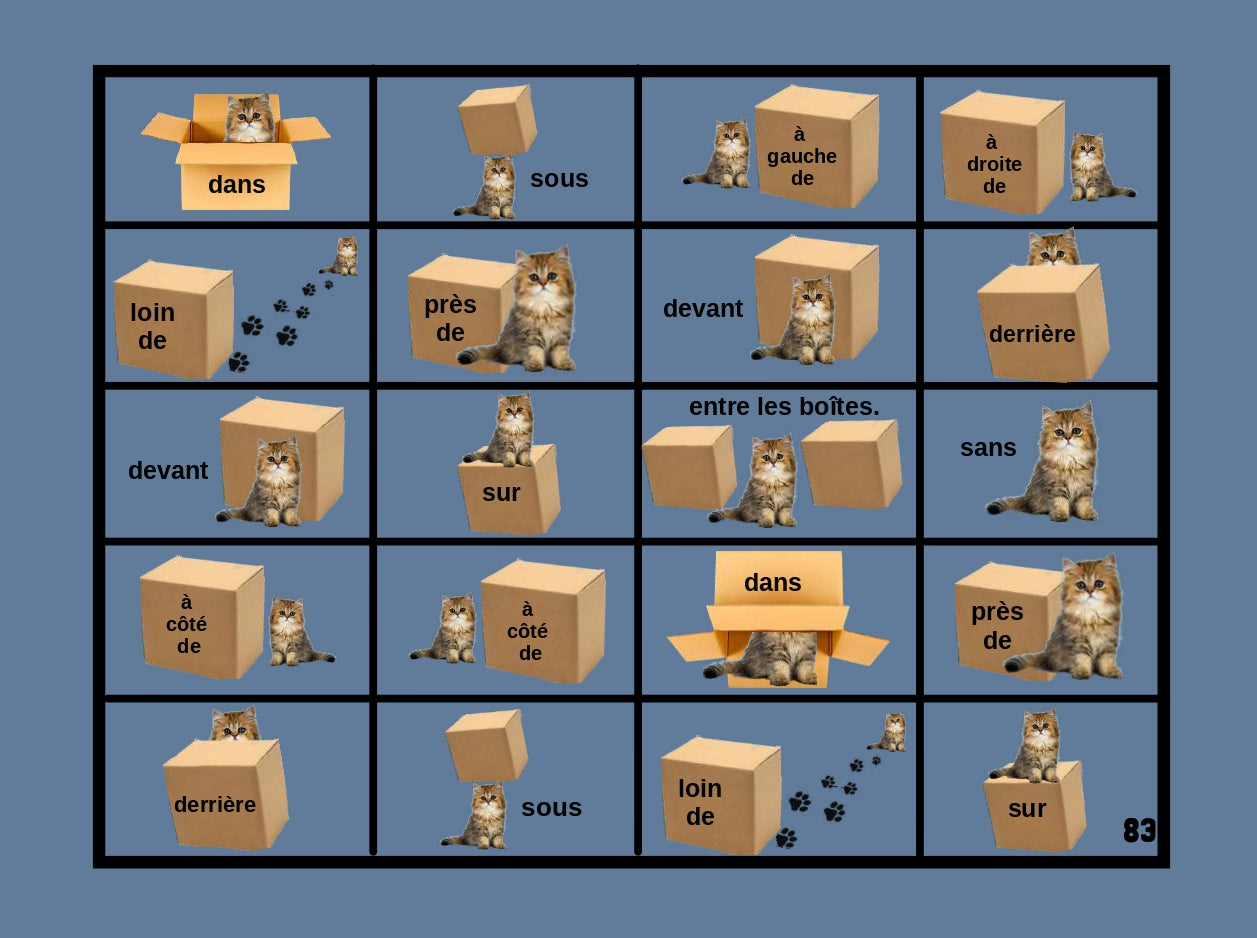 | dans | sous | à gauche de | à droite de |
|---|---|---|---|
| loin de | près de | devant | derrière |
| devant | sur | entre les boîtes. | sans |
| à côté de | à côté de | dans | près de |
| derrière | sous | loin de | sur |

83