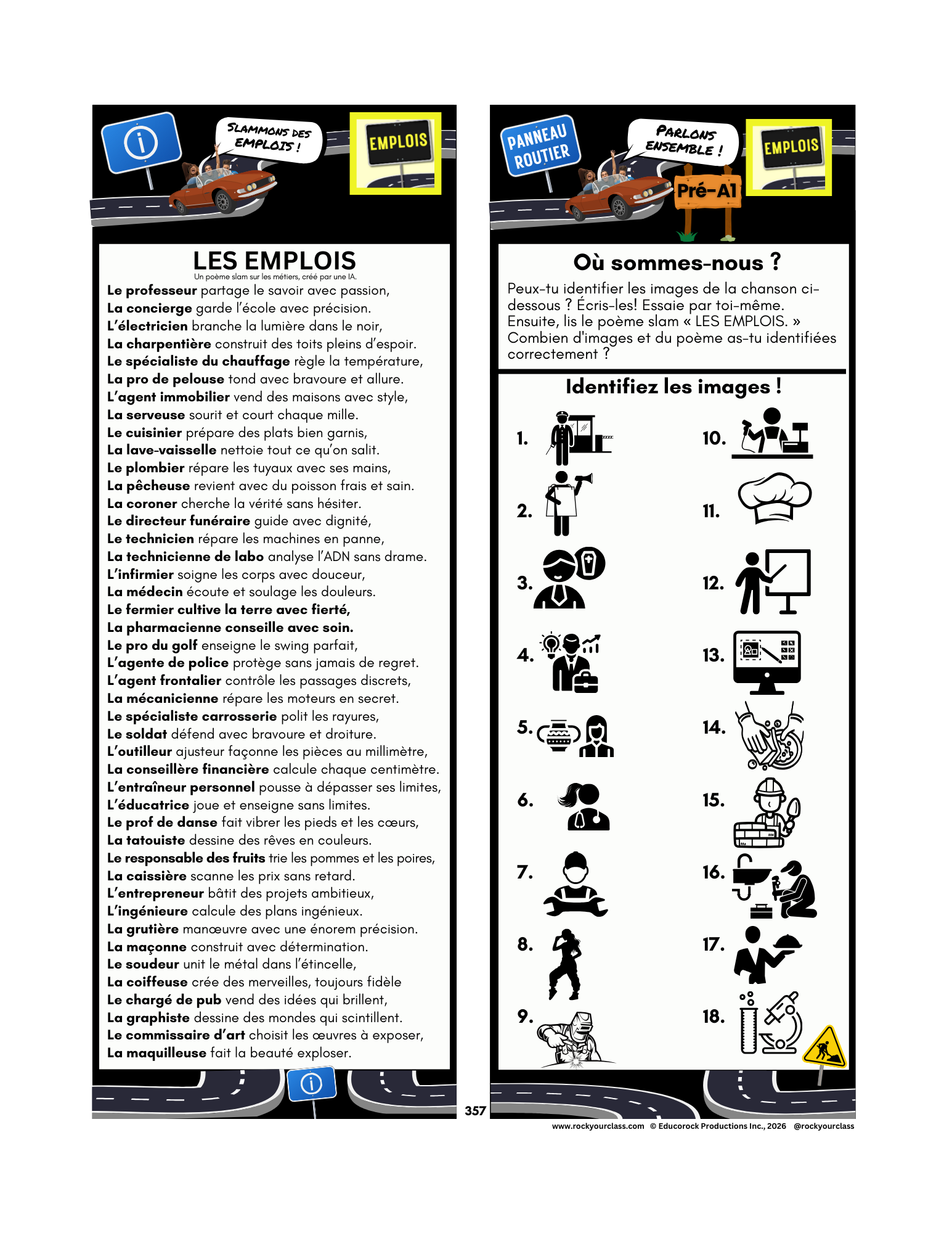 SLAMMONS DES EMPLOIS !

EMPLOIS

LES EMPLOIS
Un poème slam sur les métiers, créé par une IA.

Le professeur partage le savoir avec passion,
La concierge garde l'école avec précision.
L'électricien branche la lumière dans le noir,
La charpentière construit des toits pleins d'espoir.
Le spécialiste du chauffage règle la température,
La pro de pelouse tond avec bravoure et allure.
L'agent immobilier vend des maisons avec style,
La serveuse sourit et court chaque mille.
Le cuisinier prépare des plats bien garnis,
La lave-vaisselle nettoie tout ce qu'on salit.
Le plombier répare les tuyaux avec ses mains,
La pêcheuse revient avec du poisson frais et sain.
La coroner cherche la vérité sans hésiter.
Le directeur funéraire guide avec dignité,
Le technicien répare les machines en panne,
La technicienne de labo analyse l'ADN sans drame.
L'infirmier soigne les corps avec douceur,
La médecin écoute et soulage les douleurs.
Le fermier cultive la terre avec fierté,
La pharmacienne conseille avec soin.
Le pro du golf enseigne le swing parfait,
L'agente de police protège sans jamais de regret.
L'agent frontalier contrôle les passages discrets,
La mécanicienne répare les moteurs en secret.
Le spécialiste carrosserie polit les rayures,
Le soldat défend avec bravoure et droiture.
L'outilleur ajusteur façonne les pièces au millimètre,
La conseillère financière calcule chaque centimètre.
L'entraîneur personnel pousse à dépasser ses limites,
L'éducatrice joue et enseigne sans limites.
Le prof de danse fait vibrer les pieds et les cœurs,
La tatouiste dessine des rêves en couleurs.
Le responsable des fruits trie les pommes et les poires,
La caissière scanne les prix sans retard.
L'entrepreneur bâtit des projets ambitieux,
L'ingénieure calcule des plans ingénieux.
La grutière manœuvre avec une énorem précision.
La maçonne construit avec détermination.
Le soudeur unit le métal dans l'étincelle,
La coiffeuse crée des merveilles, toujours fidèle
Le chargé de pub vend des idées qui brillent,
La graphiste dessine des mondes qui scintillent.
Le commissaire d'art choisit les œuvres à exposer,
La maquilleuse fait la beauté exploser.

357

PANNEAU ROUTIER

PARLONS ENSEMBLE !

EMPLOIS

Pré-A1

Où sommes-nous ?
Peux-tu identifier les images de la chanson ci-dessous ? Écris-les! Essaie par toi-même. Ensuite, lis le poème slam « LES EMPLOIS. » Combien d'images et du poème as-tu identifiées correctement ?

Identifiez les images !

1.
2.
3.
4.
5.
6.
7.
8.
9.
10.
11.
12.
13.
14.
15.
16.
17.
18.

www.rockyourclass.com © Educorock Productions Inc., 2026 @rockyourclass